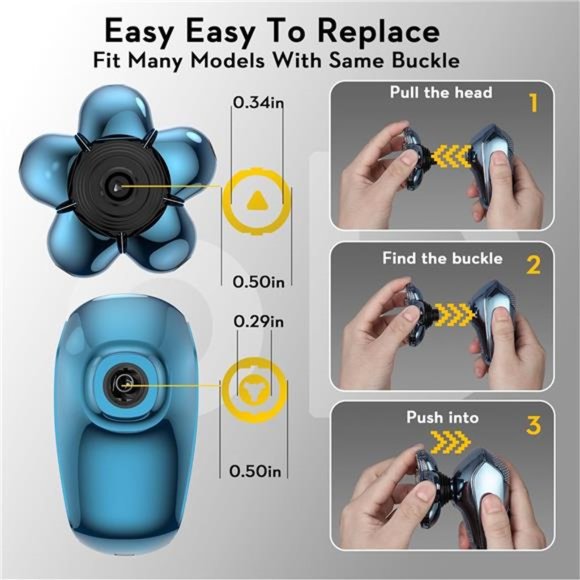 Easy Easy To Replace
Fit Many Models With Same Buckle

0.34in

0.50in

0.29in

0.50in

Pull the head 1

Find the buckle 2

Push into 3